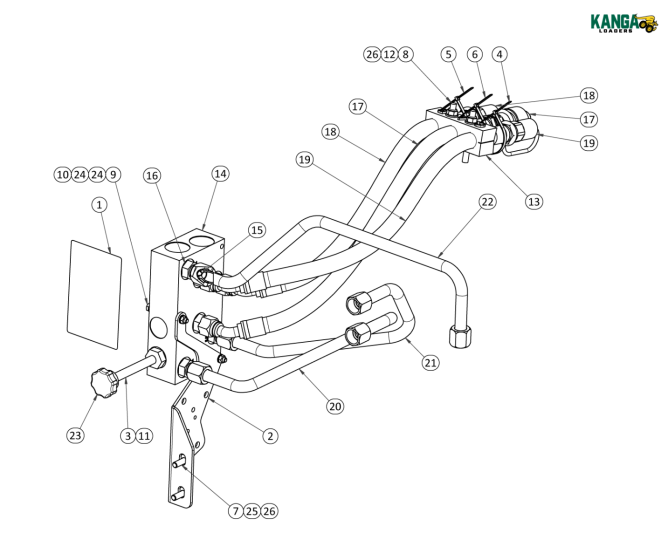 KANGA LOADERS

26 12 8
5
6
4
18
17
19
17
18
19
13
22
10 24 24 9
16
14
1
15
21
20
23
3 11
2
7 25 26